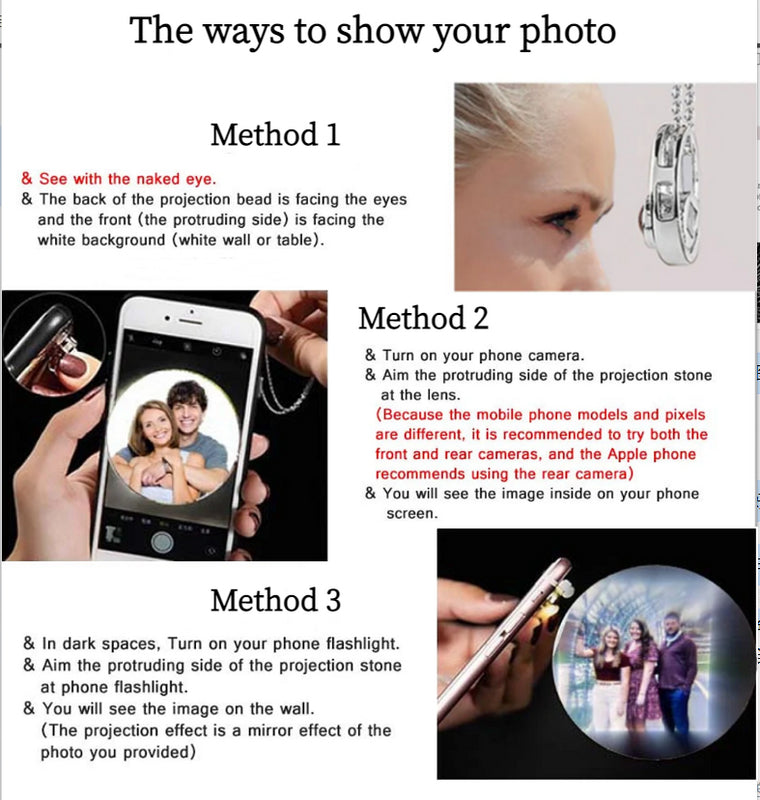 The ways to show your photo

Method 1

& See with the naked eye.
& The back of the projection bead is facing the eyes and the front (the protruding side) is facing the white background (white wall or table).

Method 2

& Turn on your phone camera.
& Aim the protruding side of the projection stone at the lens.
(Because the mobile phone models and pixels are different, it is recommended to try both the front and rear cameras, and the Apple phone recommends using the rear camera)
& You will see the image inside on your phone screen.

Method 3

& In dark spaces, Turn on your phone flashlight.
& Aim the protruding side of the projection stone at phone flashlight.
& You will see the image on the wall.
(The projection effect is a mirror effect of the photo you provided)